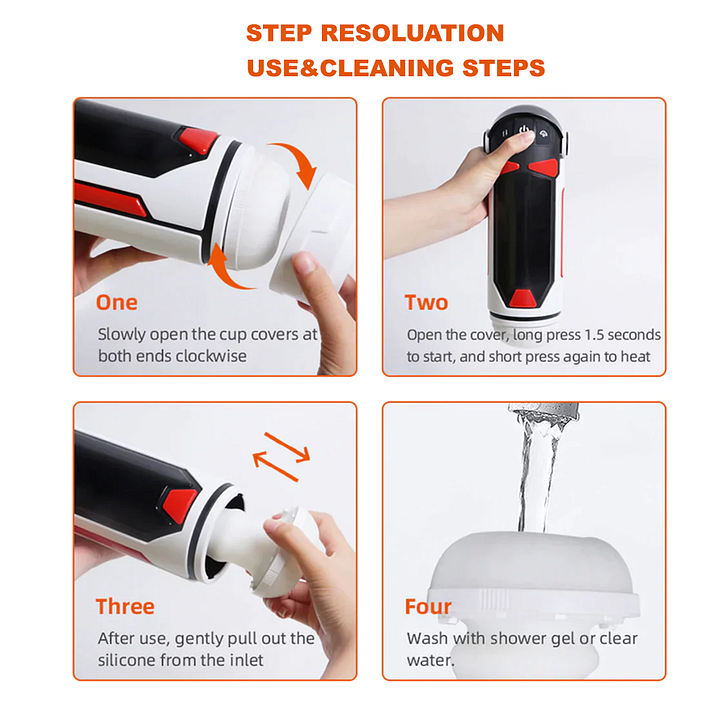 STEP RESOLUATION
USE&CLEANING STEPS

One
Slowly open the cup covers at both ends clockwise

Two
Open the cover, long press 1.5 seconds to start, and short press again to heat

Three
After use, gently pull out the silicone from the inlet

Four
Wash with shower gel or clear water.